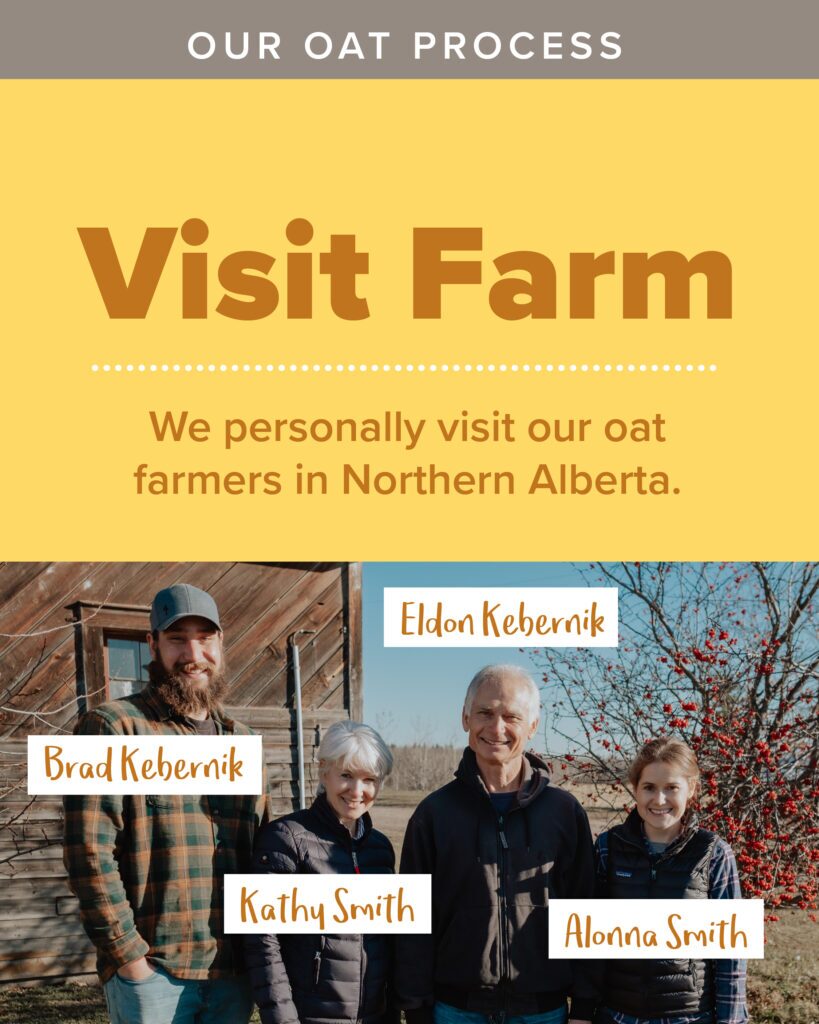 OUR OAT PROCESS

Visit Farm

We personally visit our oat farmers in Northern Alberta.

Eldon Kebernik

Brad Kebernik

Kathy Smith

Alonna Smith