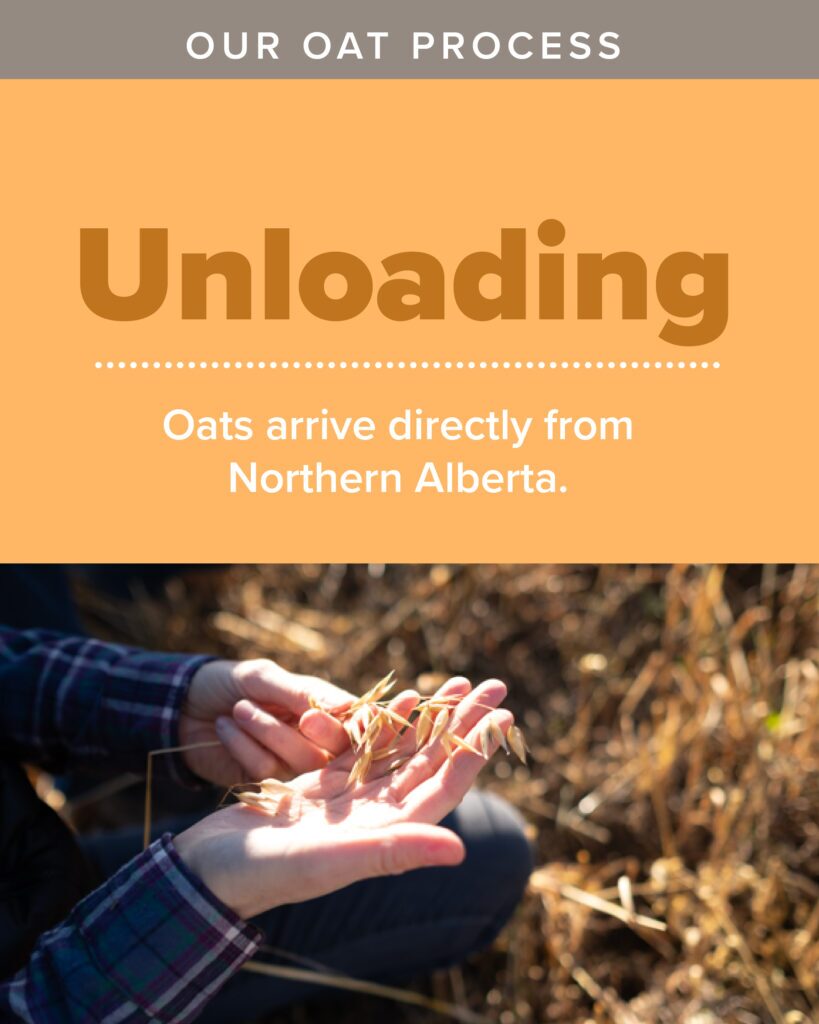 OUR OAT PROCESS

Unloading

Oats arrive directly from Northern Alberta.