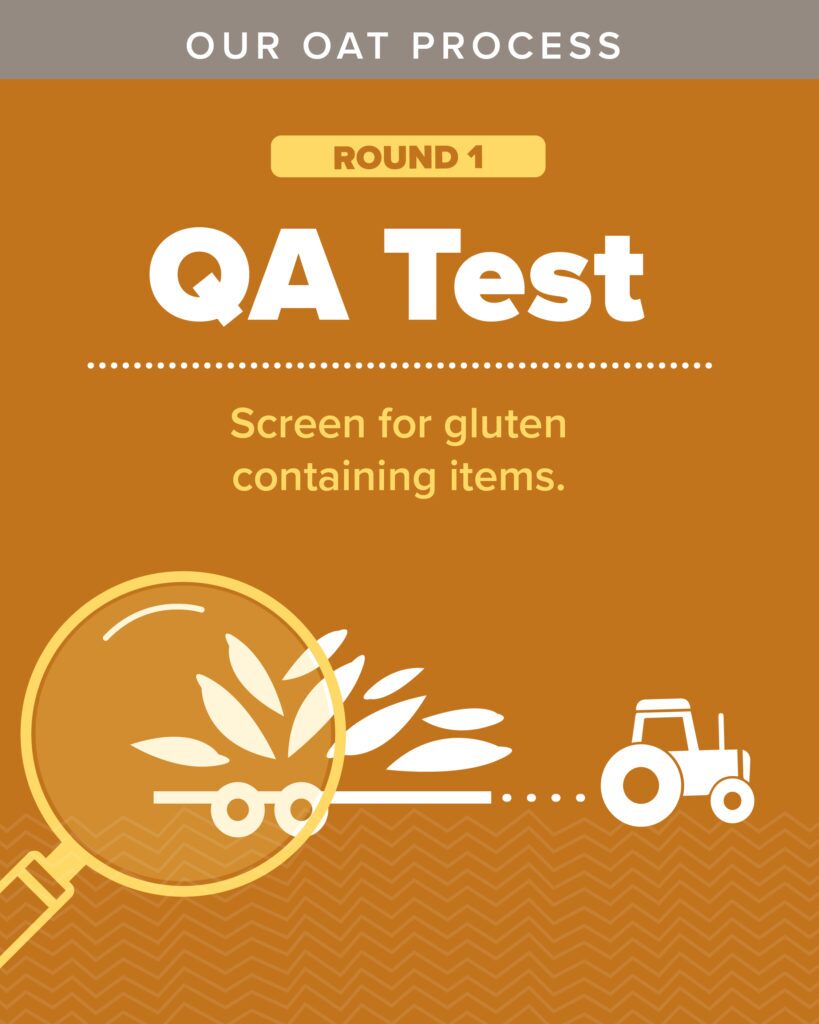 OUR OAT PROCESS

ROUND 1

QA Test

Screen for gluten containing items.