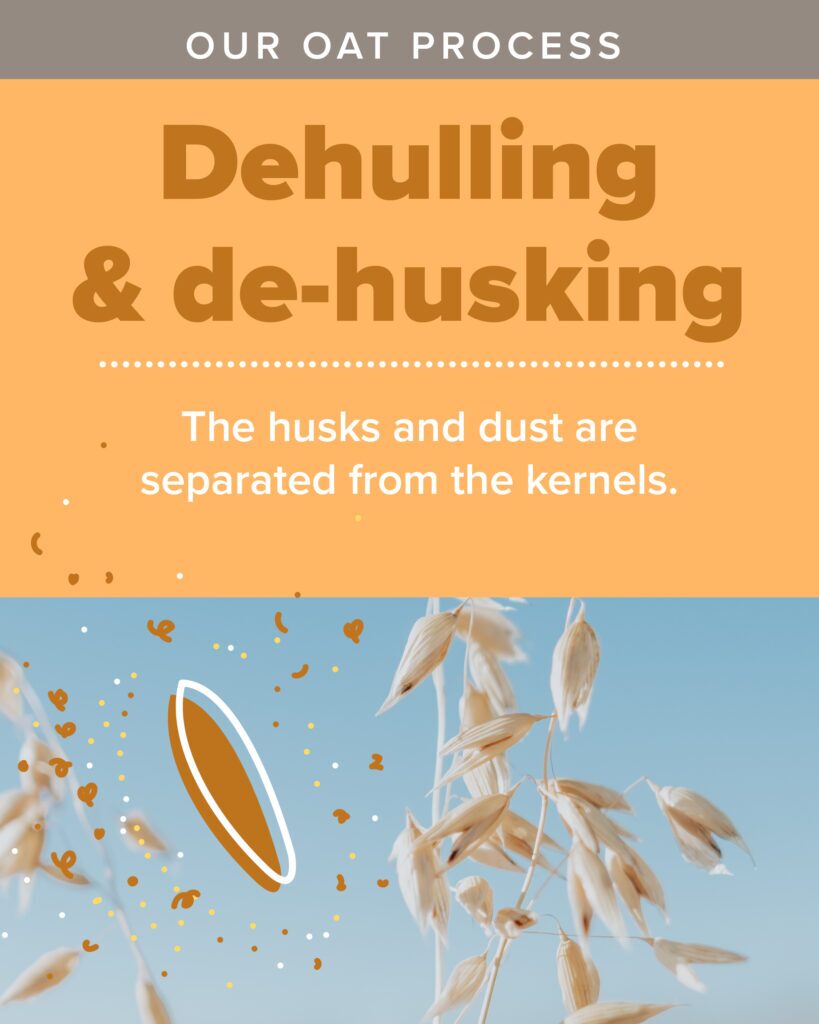 OUR OAT PROCESS

Dehulling & de-husking

The husks and dust are separated from the kernels.