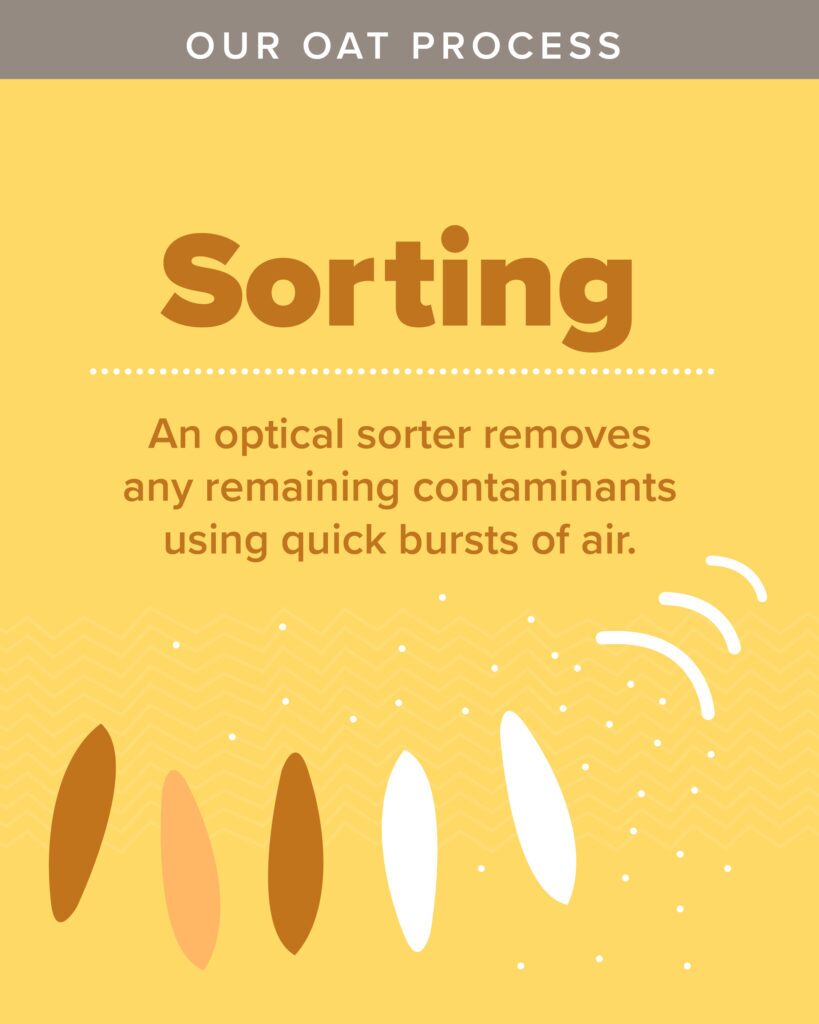 OUR OAT PROCESS

Sorting

An optical sorter removes any remaining contaminants using quick bursts of air.