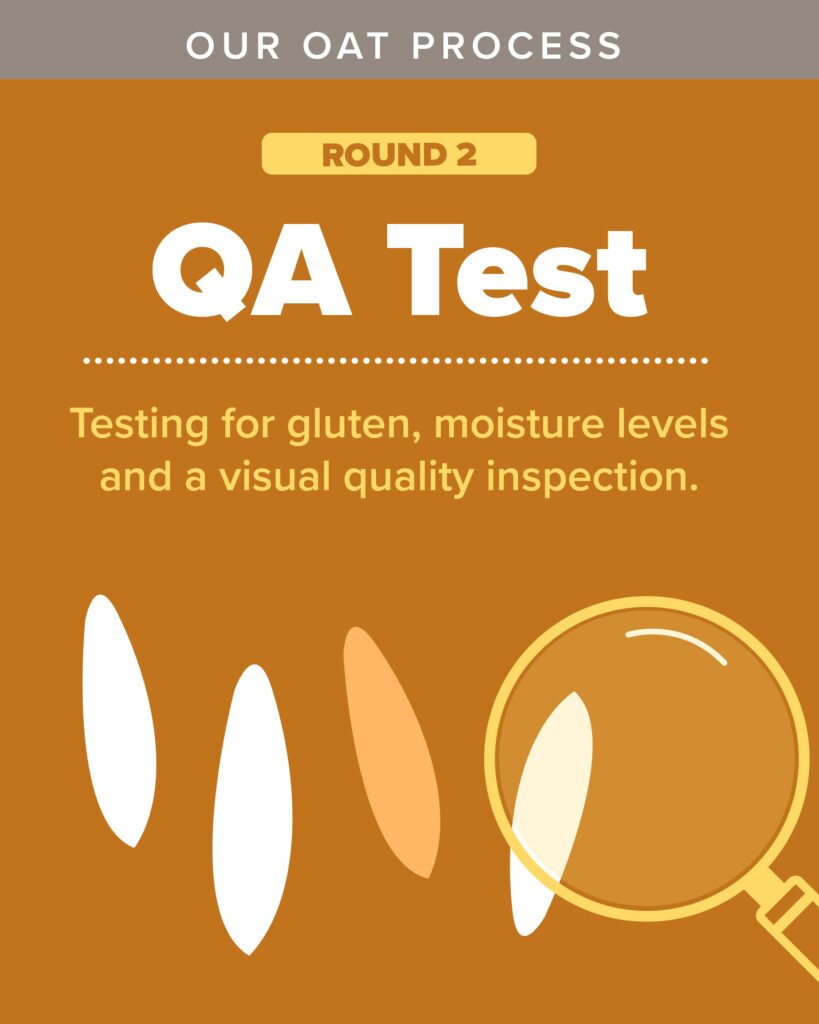 OUR OAT PROCESS

ROUND 2

QA Test

Testing for gluten, moisture levels and a visual quality inspection.