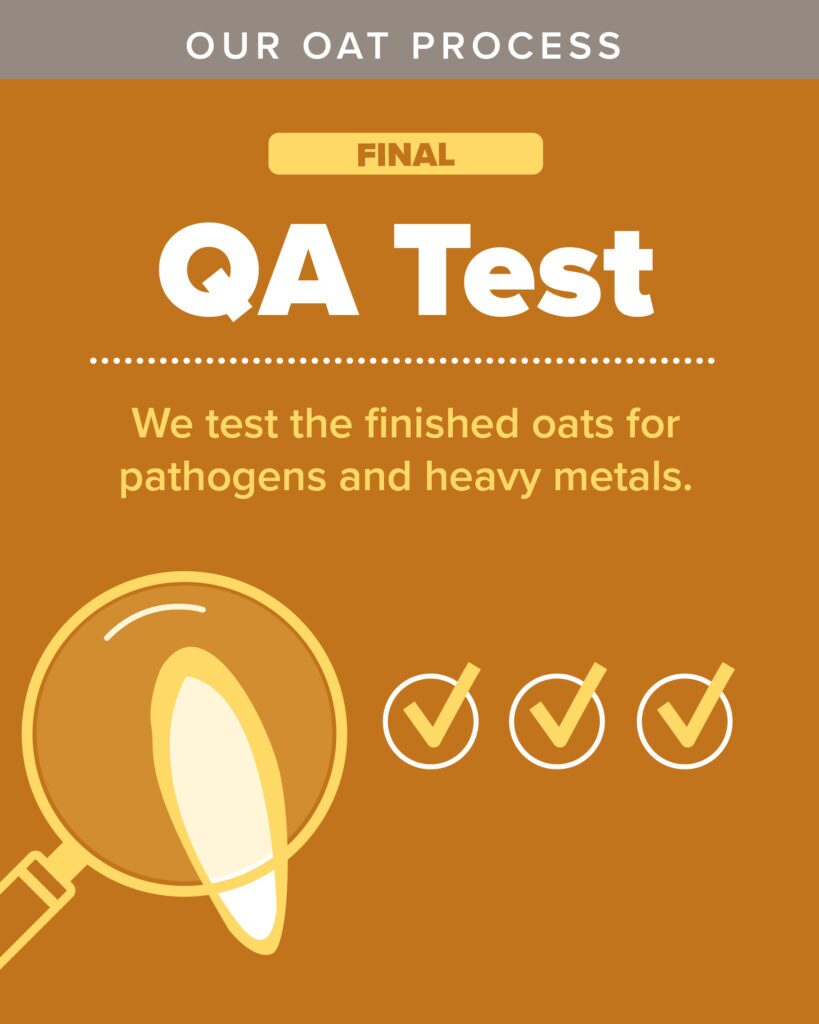 OUR OAT PROCESS

FINAL

QA Test

We test the finished oats for pathogens and heavy metals.