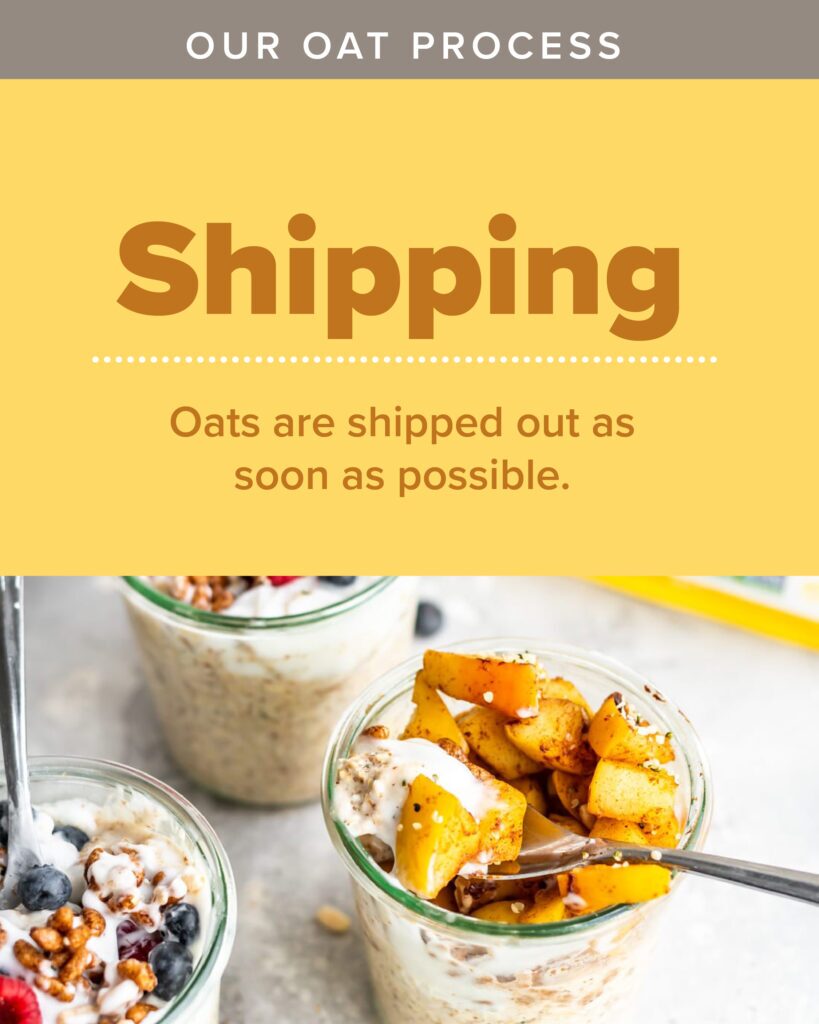 OUR OAT PROCESS

Shipping

Oats are shipped out as soon as possible.